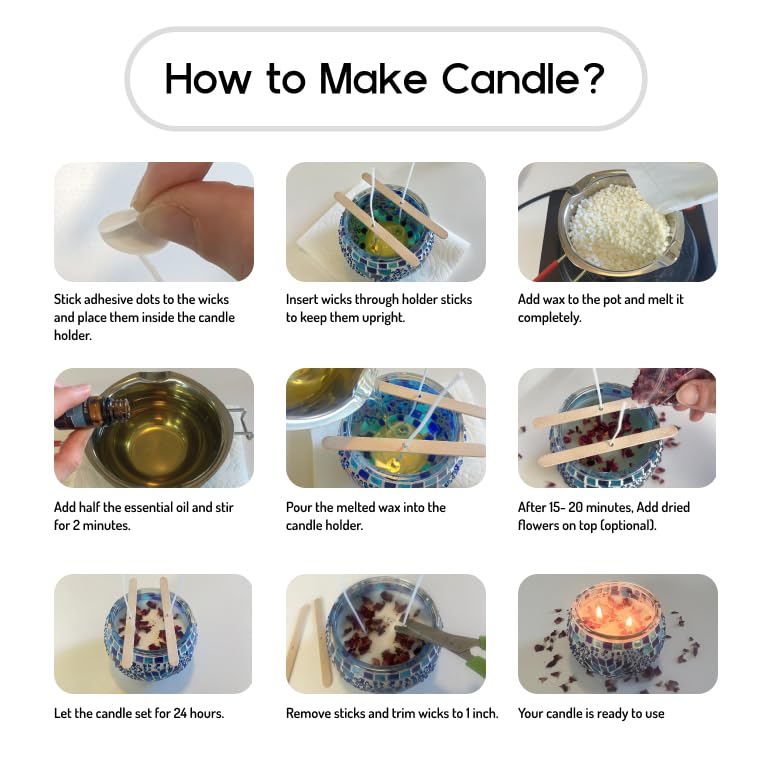 How to Make Candle?

Stick adhesive dots to the wicks and place them inside the candle holder.

Insert wicks through holder sticks to keep them upright.

Add wax to the pot and melt it completely.

Add half the essential oil and stir for 2 minutes.

Pour the melted wax into the candle holder.

After 15- 20 minutes, Add dried flowers on top (optional).

Let the candle set for 24 hours.

Remove sticks and trim wicks to 1 inch.

Your candle is ready to use