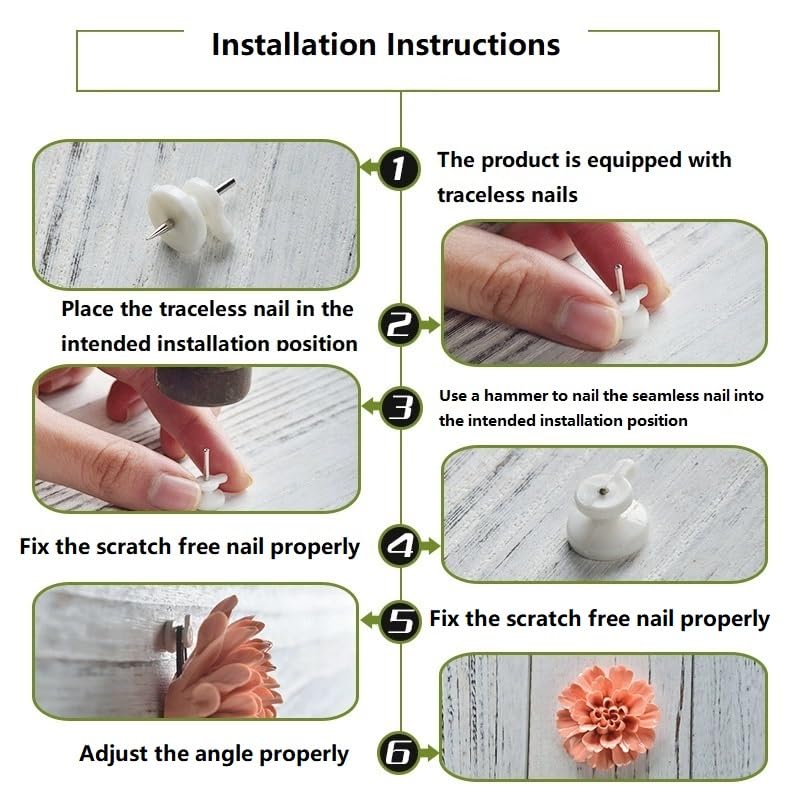 Installation Instructions

1 The product is equipped with traceless nails

Place the traceless nail in the intended installation position 2

3 Use a hammer to nail the seamless nail into the intended installation position

Fix the scratch free nail properly 4

5 Fix the scratch free nail properly

Adjust the angle properly 6