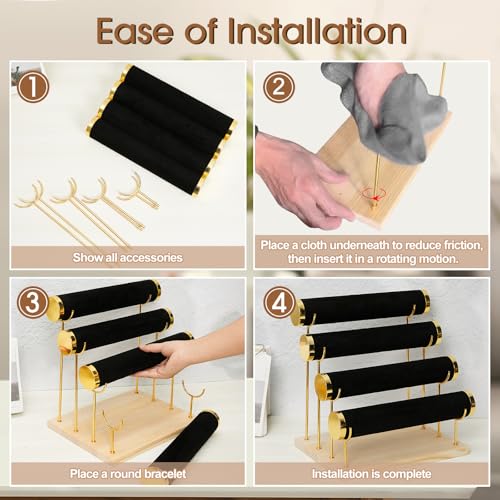 Ease of Installation

1

Show all accessories

2

Place a cloth underneath to reduce friction, then insert it in a rotating motion.

3

Place a round bracelet

4

Installation is complete