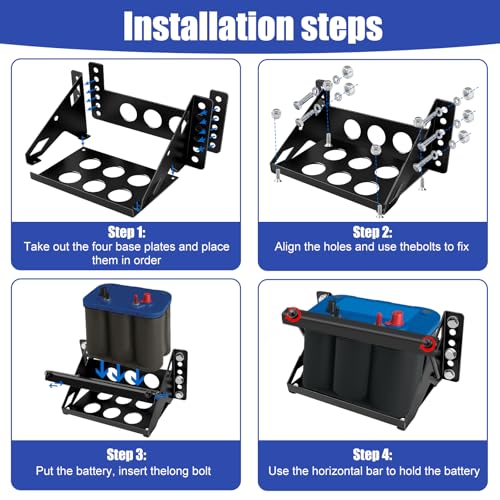 Installation steps

Step 1:
Take out the four base plates and place them in order

Step 2:
Align the holes and use thebolts to fix

Step 3:
Put the battery, insert thelong bolt

Step 4:
Use the horizontal bar to hold the battery