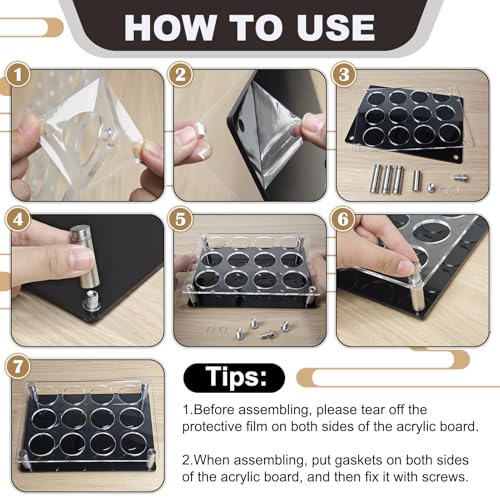 HOW TO USE

1

2

3

4

5

6

7

Tips:

1.Before assembling, please tear off the protective film on both sides of the acrylic board.

2.When assembling, put gaskets on both sides of the acrylic board, and then fix it with screws.