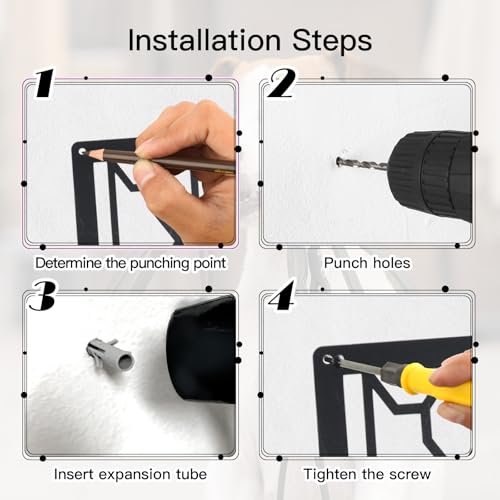 Installation Steps

1

Determine the punching point

2

Punch holes

3

Insert expansion tube

4

Tighten the screw