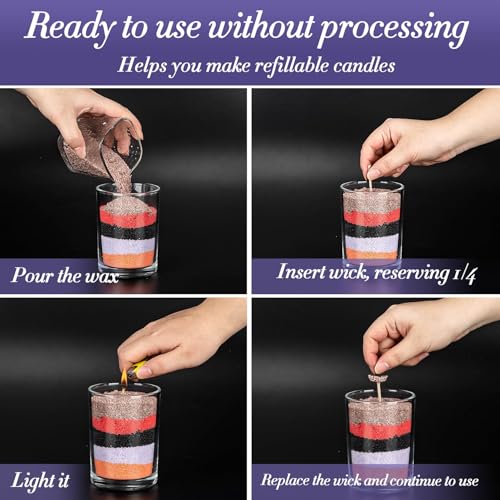 Ready to use without processing
Helps you make refillable candles

Pour the wax

Insert wick, reserving 1/4

Light it

Replace the wick and continue to use