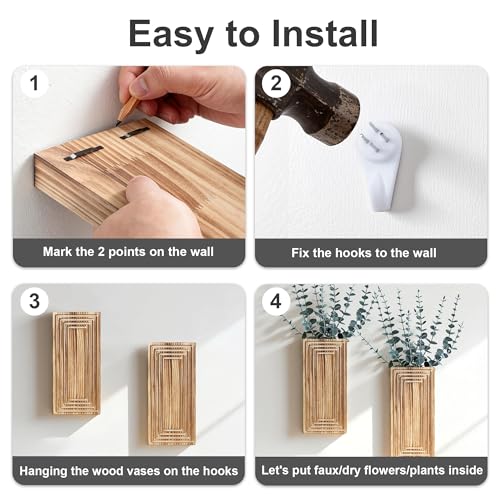 Easy to Install

1

Mark the 2 points on the wall

2

Fix the hooks to the wall

3

Hanging the wood vases on the hooks

4

Let's put faux/dry flowers/plants inside