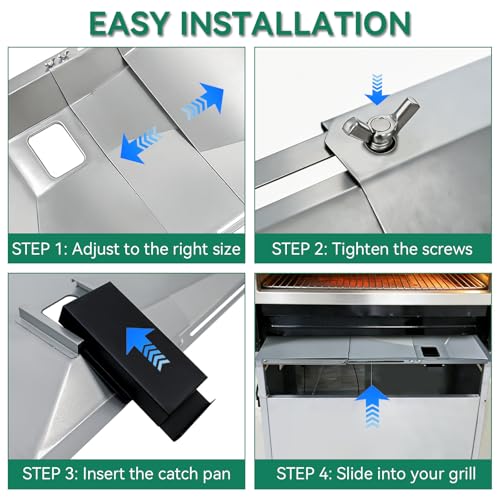 EASY INSTALLATION

STEP 1: Adjust to the right size

STEP 2: Tighten the screws

STEP 3: Insert the catch pan

STEP 4: Slide into your grill