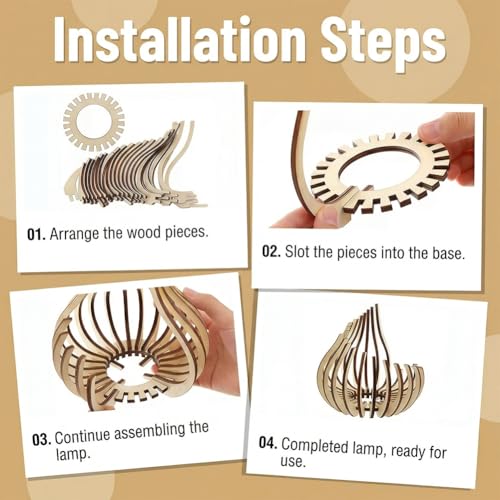 Installation Steps

01. Arrange the wood pieces.

02. Slot the pieces into the base.

03. Continue assembling the lamp.

04. Completed lamp, ready for use.