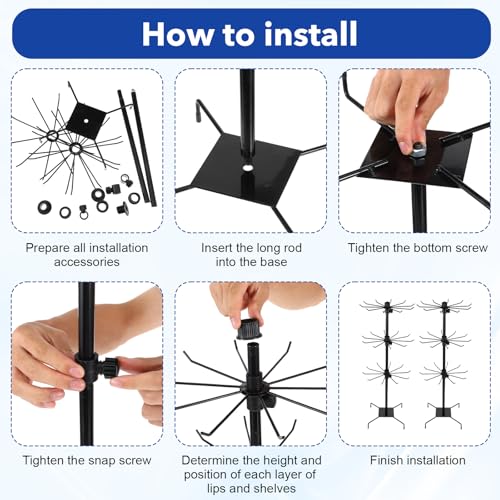 How to install

Prepare all installation accessories

Insert the long rod into the base

Tighten the bottom screw

Tighten the snap screw

Determine the height and position of each layer of lips and shelves

Finish installation