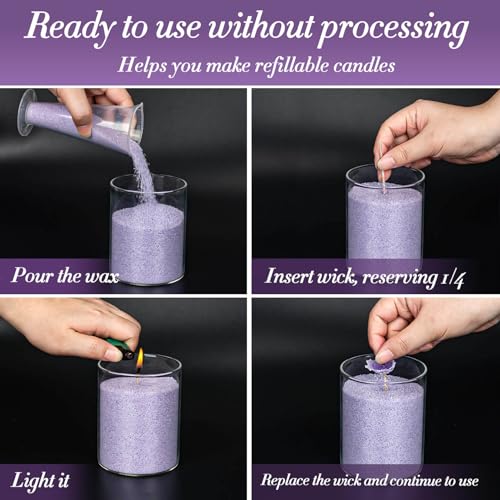 Ready to use without processing

Helps you make refillable candles

Pour the wax

Insert wick, reserving 1/4

Light it

Replace the wick and continue to use