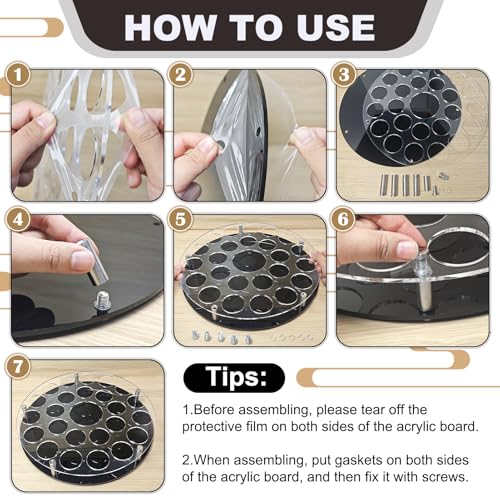 HOW TO USE

1

2

3

4

5

6

7

Tips:

1.Before assembling, please tear off the protective film on both sides of the acrylic board.

2.When assembling, put gaskets on both sides of the acrylic board, and then fix it with screws.