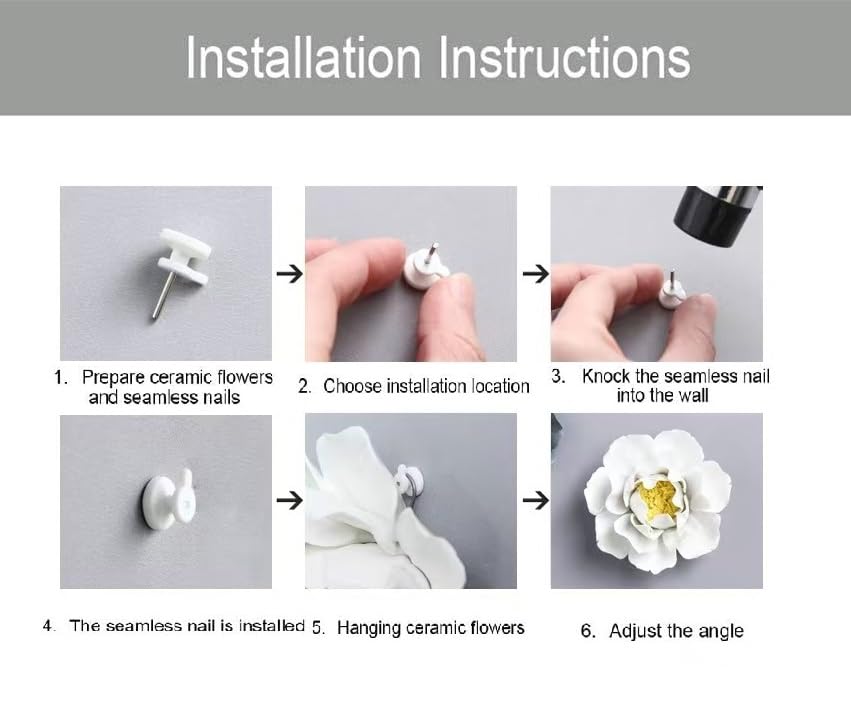 Installation Instructions

1. Prepare ceramic flowers and seamless nails

2. Choose installation location

3. Knock the seamless nail into the wall

4. The seamless nail is installed

5. Hanging ceramic flowers

6. Adjust the angle