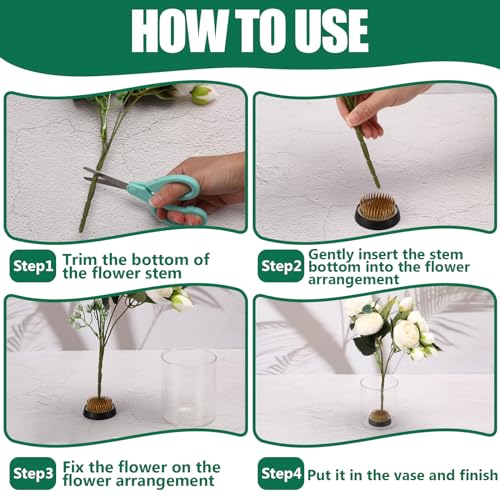 HOW TO USE

Step1 Trim the bottom of the flower stem

Step2 Gently insert the stem bottom into the flower arrangement

Step3 Fix the flower on the flower arrangement

Step4 Put it in the vase and finish