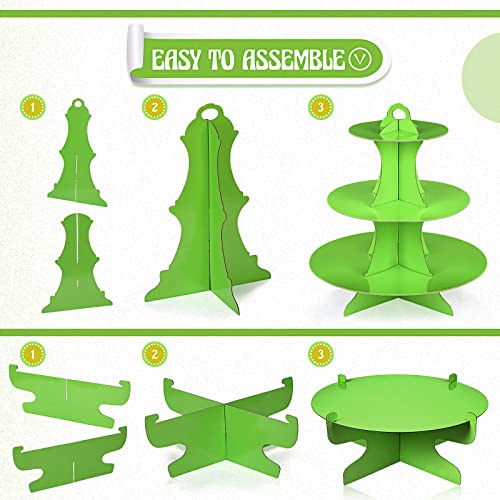 EASY TO ASSEMBLE

1

2

3

1

2

3