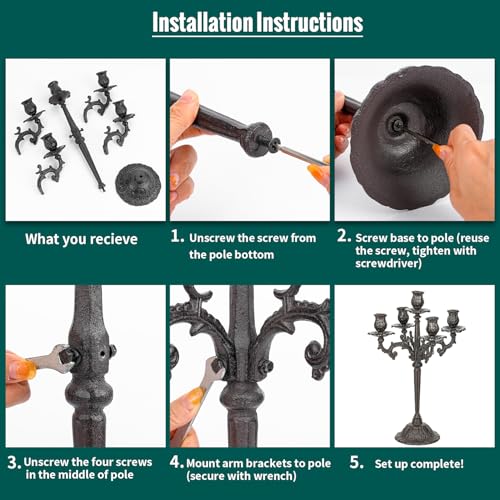 Installation Instructions

What you recieve

1. Unscrew the screw from the pole bottom

2. Screw base to pole (reuse the screw, tighten with screwdriver)

3. Unscrew the four screws in the middle of pole

4. Mount arm brackets to pole (secure with wrench)

5. Set up complete!