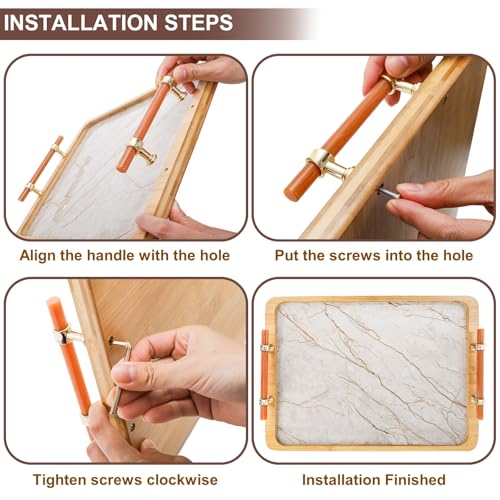 INSTALLATION STEPS

Align the handle with the hole

Put the screws into the hole

Tighten screws clockwise

Installation Finished