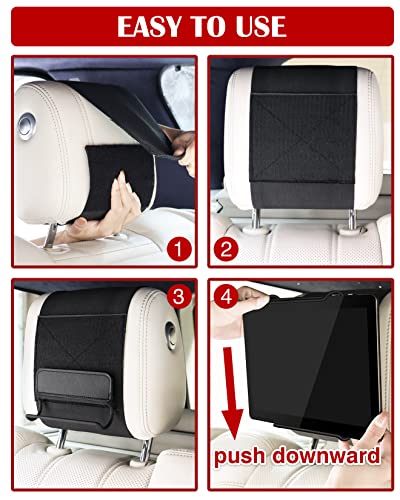 EASY TO USE

1

2

3

4

push downward