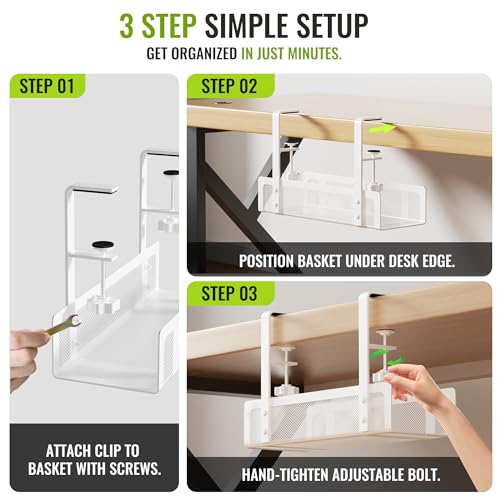 3 STEP SIMPLE SETUP

GET ORGANIZED IN JUST MINUTES.

STEP 01

ATTACH CLIP TO BASKET WITH SCREWS.

STEP 02

POSITION BASKET UNDER DESK EDGE.

STEP 03

HAND-TIGHTEN ADJUSTABLE BOLT.