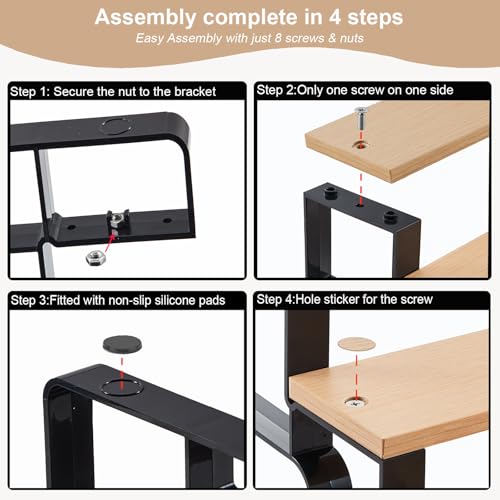 Assembly complete in 4 steps
Easy Assembly with just 8 screws & nuts

Step 1: Secure the nut to the bracket

Step 2:Only one screw on one side

Step 3:Fitted with non-slip silicone pads

Step 4:Hole sticker for the screw