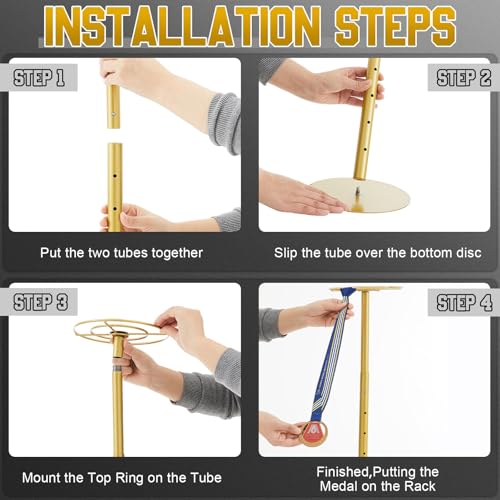 INSTALLATION STEPS

STEP 1

Put the two tubes together

STEP 2

Slip the tube over the bottom disc

STEP 3

Mount the Top Ring on the Tube

STEP 4

Finished,Putting the Medal on the Rack