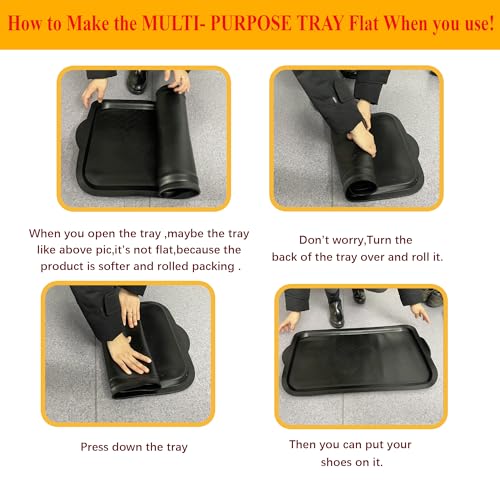 How to Make the MULTI- PURPOSE TRAY Flat When you use!

When you open the tray ,maybe the tray like above pic,it's not flat,because the product is softer and rolled packing .

Don't worry,Turn the back of the tray over and roll it.

Press down the tray

Then you can put your shoes on it.