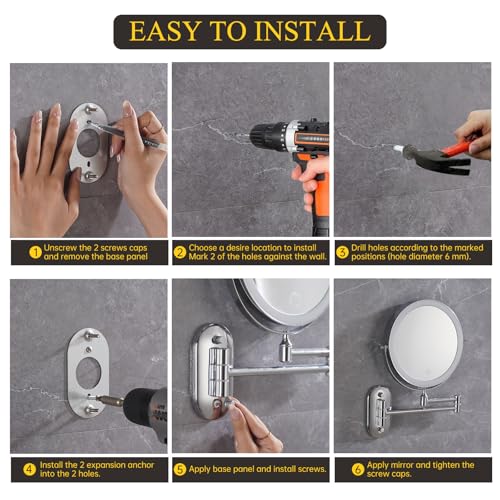 EASY TO INSTALL

1 Unscrew the 2 screws caps and remove the base panel

2 Choose a desire location to install Mark 2 of the holes against the wall.

3 Drill holes according to the marked positions (hole diameter 6 mm).

4 Install the 2 expansion anchor into the 2 holes.

5 Apply base panel and install screws.

6 Apply mirror and tighten the screw caps.