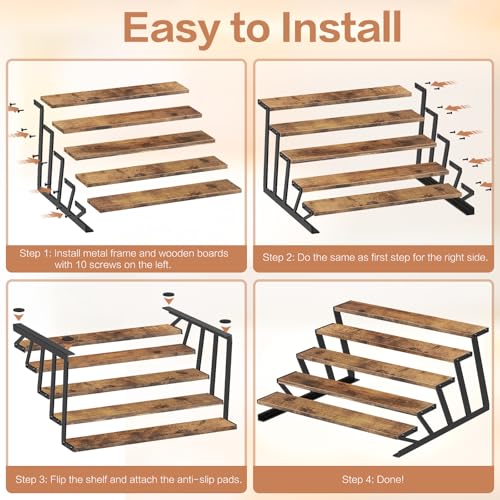 Easy to Install

Step 1: Install metal frame and wooden boards with 10 screws on the left.

Step 2: Do the same as first step for the right side.

Step 3: Flip the shelf and attach the anti-slip pads.

Step 4: Done!