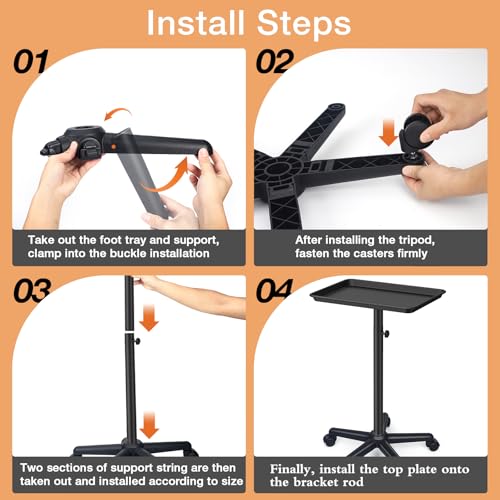 Install Steps

01

Take out the foot tray and support, clamp into the buckle installation

02

After installing the tripod, fasten the casters firmly

03

Two sections of support string are then taken out and installed according to size

04

Finally, install the top plate onto the bracket rod