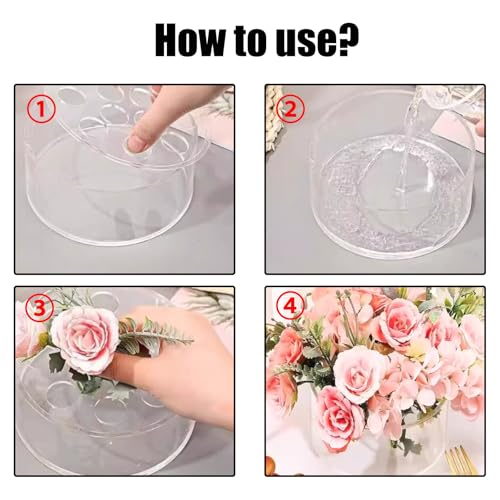 How to use?

1

2

3

4