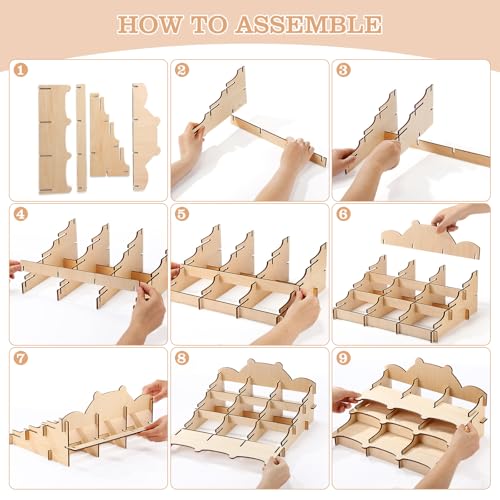 HOW TO ASSEMBLE

1

2

3

4

5

6

7

8

9