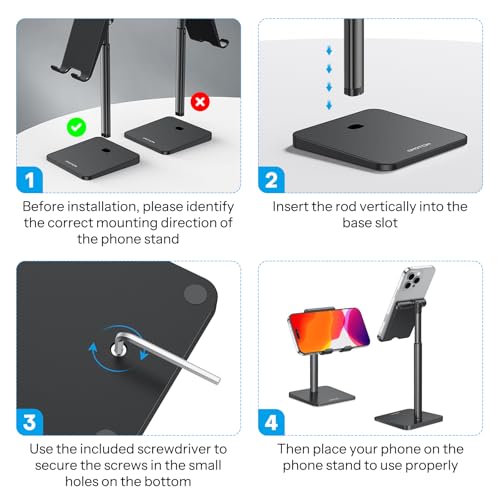 1

Before installation, please identify the correct mounting direction of the phone stand

2

Insert the rod vertically into the base slot

3

Use the included screwdriver to secure the screws in the small holes on the bottom

4

Then place your phone on the phone stand to use properly