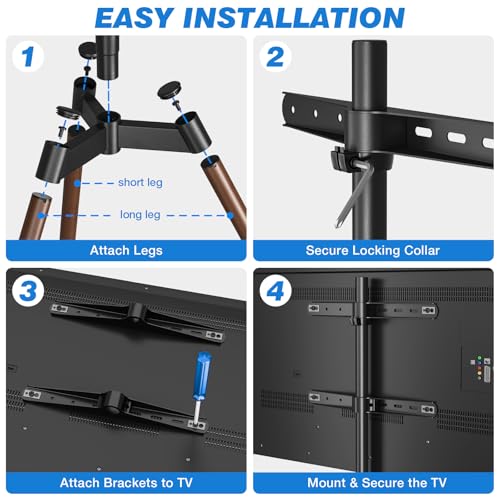 EASY INSTALLATION

1

short leg

long leg

Attach Legs

2

Secure Locking Collar

3

Attach Brackets to TV

4

Mount & Secure the TV