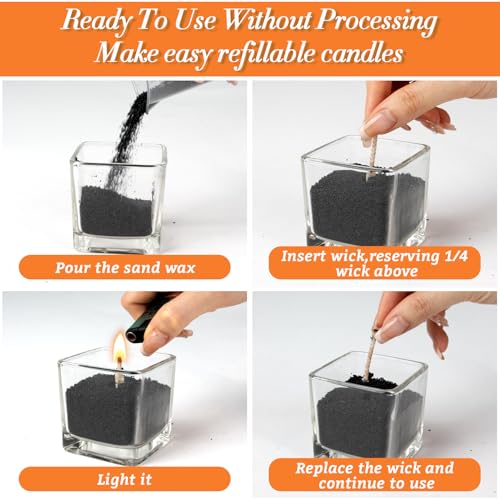 Ready To Use Without Processing
Make easy refillable candles

Pour the sand wax

Insert wick,reserving 1/4 wick above

Light it

Replace the wick and continue to use