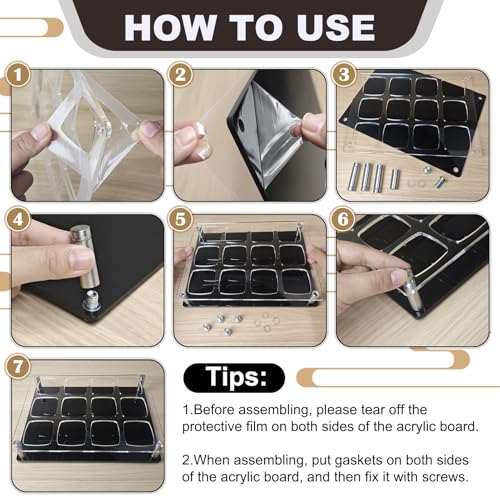 HOW TO USE

1

2

3

4

5

6

7

Tips:

1.Before assembling, please tear off the protective film on both sides of the acrylic board.

2.When assembling, put gaskets on both sides of the acrylic board, and then fix it with screws.