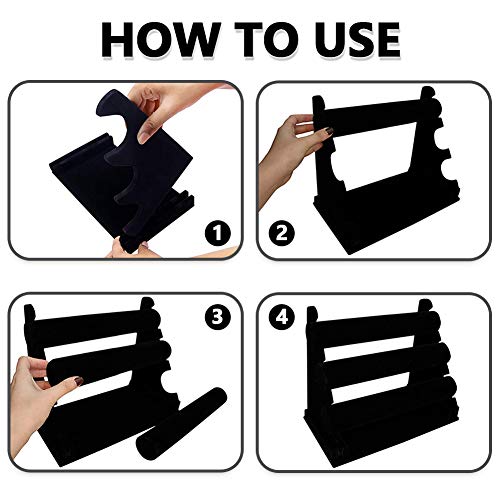 HOW TO USE

1

2

3

4