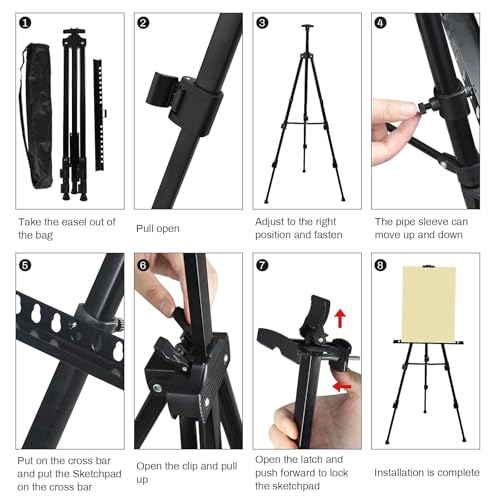 ❶

Take the easel out of the bag

❷

Pull open

❸

Adjust to the right position and fasten

❹

The pipe sleeve can move up and down

❺

Put on the cross bar and put the Sketchpad on the cross bar

❻

Open the clip and pull up

❼

Open the latch and push forward to lock the sketchpad

❽

Installation is complete