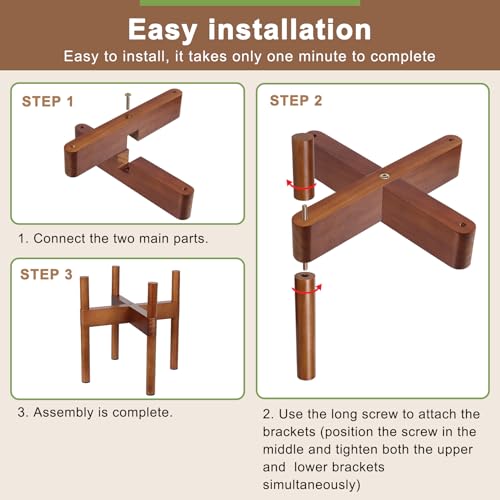 Easy installation
Easy to install, it takes only one minute to complete

STEP 1

1. Connect the two main parts.

STEP 3

3. Assembly is complete.

STEP 2

2. Use the long screw to attach the brackets (position the screw in the middle and tighten both the upper and lower brackets simultaneously)