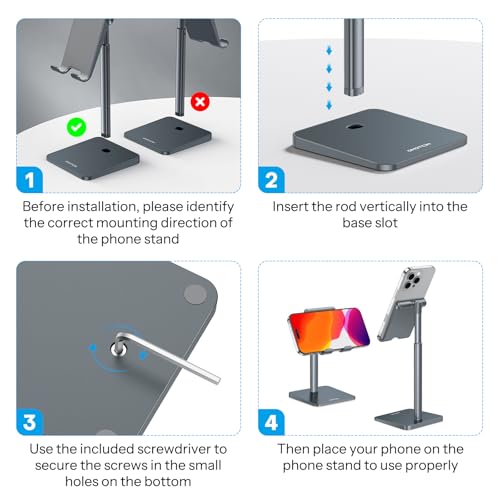 1

Before installation, please identify the correct mounting direction of the phone stand

2

Insert the rod vertically into the base slot

3

Use the included screwdriver to secure the screws in the small holes on the bottom

4

Then place your phone on the phone stand to use properly