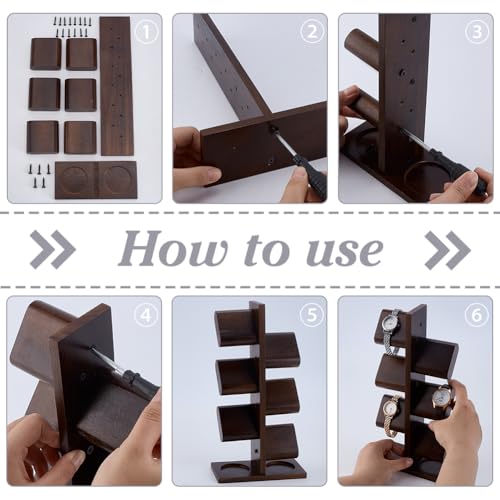 1
2
3
How to use
4
5
6