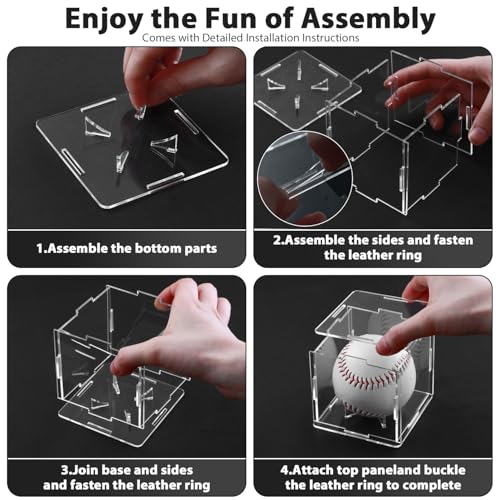 Enjoy the Fun of Assembly

Comes with Detailed Installation Instructions

1.Assemble the bottom parts

2.Assemble the sides and fasten the leather ring

3.Join base and sides and fasten the leather ring

4.Attach top paneland buckle the leather ring to complete