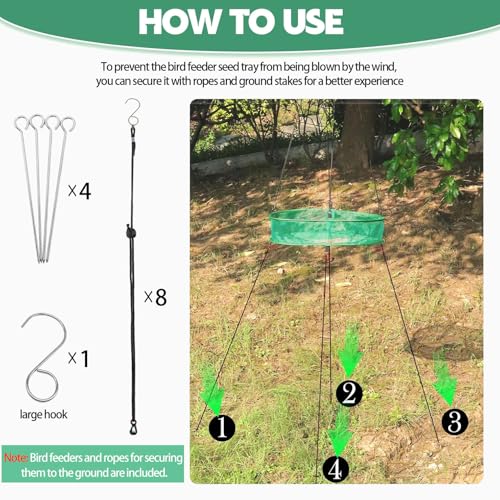 HOW TO USE

To prevent the bird feeder seed tray from being blown by the wind, you can secure it with ropes and ground stakes for a better experience

×4

×8

×1

large hook

Note: Bird feeders and ropes for securing them to the ground are included.

1
2
3
4