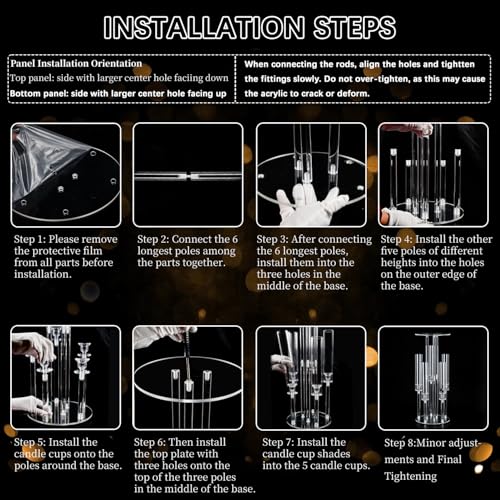 INSTALLATION STEPS

Panel Installation Orientation
Top panel: side with larger center hole faciing down
Bottom panel: side with larger center hole facing up

When connecting the rods, align the holes and tightten the fittings slowly. Do not over-tighten, as this may cause the acrylic to crack or deform.

Step 1: Please remove the protective film from all parts before installation.

Step 2: Connect the 6 longest poles among the parts together.

Step 3: After connecting the 6 longest poles, install them into the three holes in the middle of the base.

Step 4: Install the other five poles of different heights into the holes on the outer edge of the base.

Step 5: Install the candle cups onto the poles around the base.

Step 6: Then install the top plate with three holes onto the top of the three poles in the middle of the base.

Step 7: Install the candle cup shades into the 5 candle cups.

Step 8:Minor adjustments and Final Tightening