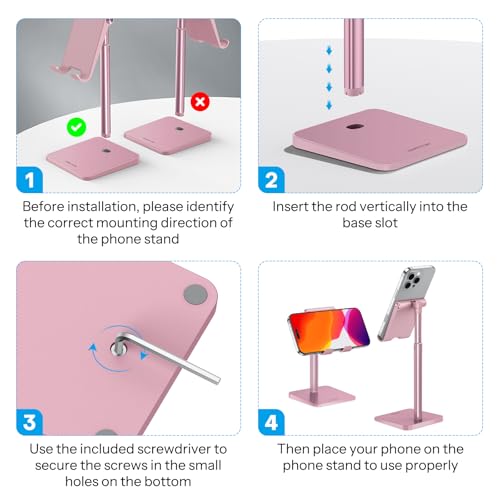 1

Before installation, please identify the correct mounting direction of the phone stand

2

Insert the rod vertically into the base slot

3

Use the included screwdriver to secure the screws in the small holes on the bottom

4

Then place your phone on the phone stand to use properly