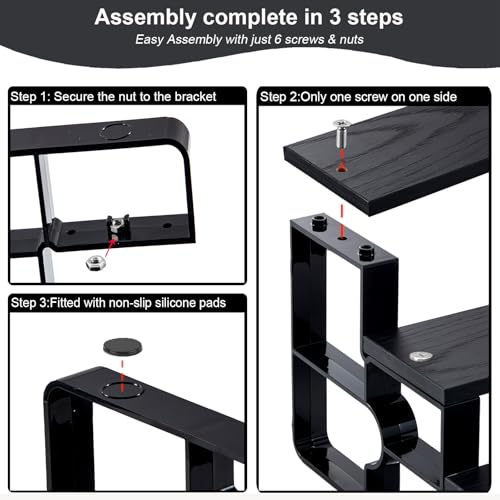 Assembly complete in 3 steps

Easy Assembly with just 6 screws & nuts

Step 1: Secure the nut to the bracket

Step 2:Only one screw on one side

Step 3:Fitted with non-slip silicone pads