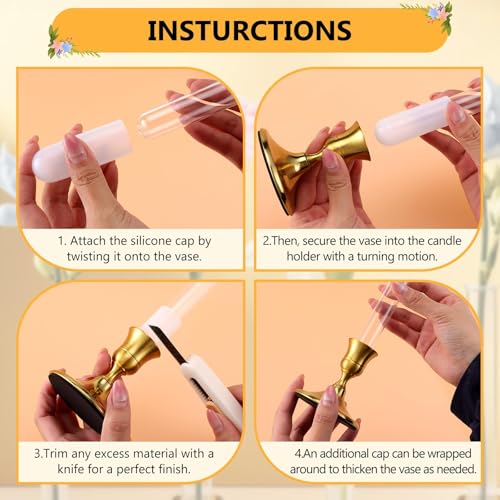 INSTURCTIONS

1. Attach the silicone cap by twisting it onto the vase.

2.Then, secure the vase into the candle holder with a turning motion.

3.Trim any excess material with a knife for a perfect finish.

4.An additional cap can be wrapped around to thicken the vase as needed.