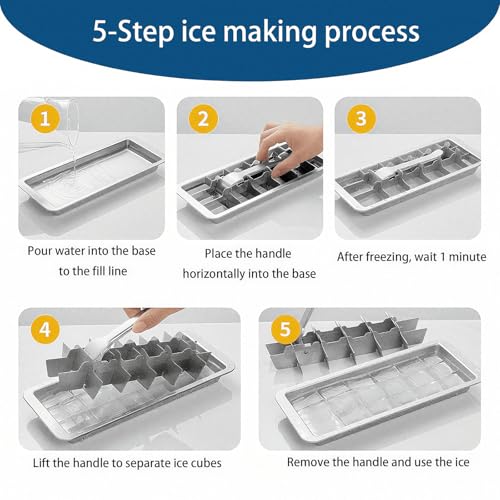 5-Step ice making process

1

Pour water into the base to the fill line

2

Place the handle horizontally into the base

3

After freezing, wait 1 minute

4

Lift the handle to separate ice cubes

5

Remove the handle and use the ice