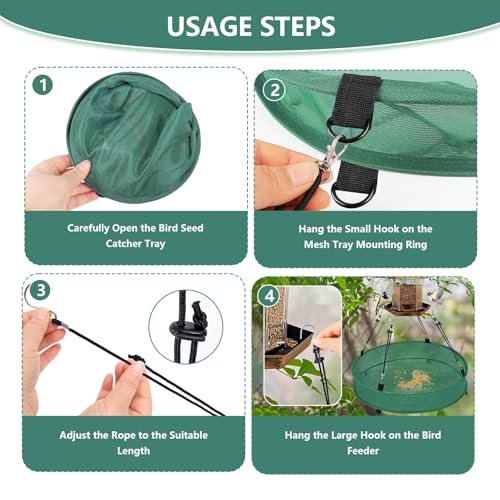 USAGE STEPS

1

Carefully Open the Bird Seed Catcher Tray

2

Hang the Small Hook on the Mesh Tray Mounting Ring

3

Adjust the Rope to the Suitable Length

4

Hang the Large Hook on the Bird Feeder