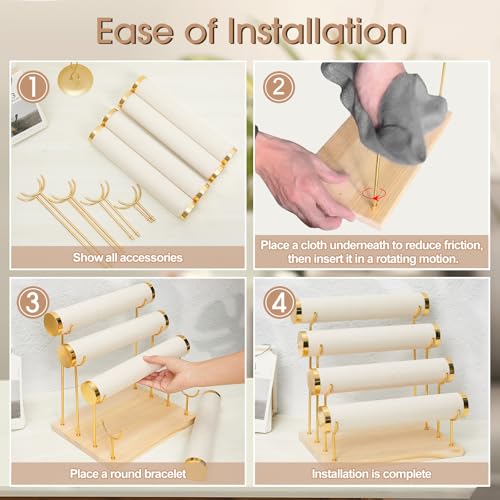 Ease of Installation

1

Show all accessories

2

Place a cloth underneath to reduce friction, then insert it in a rotating motion.

3

Place a round bracelet

4

Installation is complete