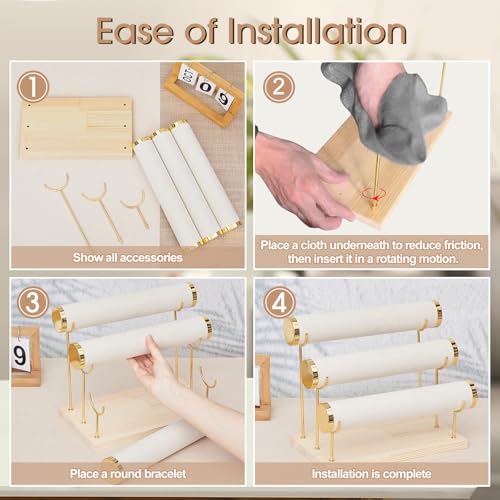 Ease of Installation

1

OCT 0 9

Show all accessories

2

Place a cloth underneath to reduce friction, then insert it in a rotating motion.

3

9

Place a round bracelet

4

Installation is complete