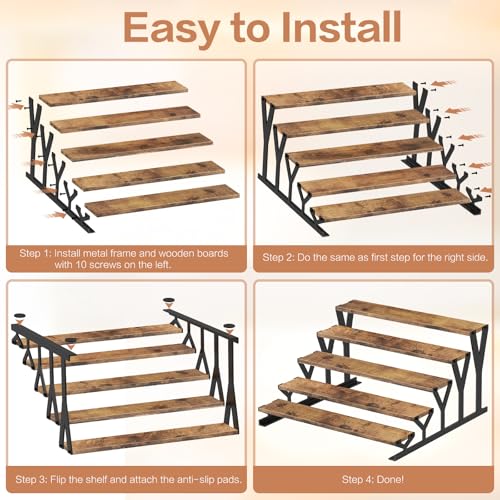 Easy to Install

Step 1: Install metal frame and wooden boards with 10 screws on the left.

Step 2: Do the same as first step for the right side.

Step 3: Flip the shelf and attach the anti-slip pads.

Step 4: Done!