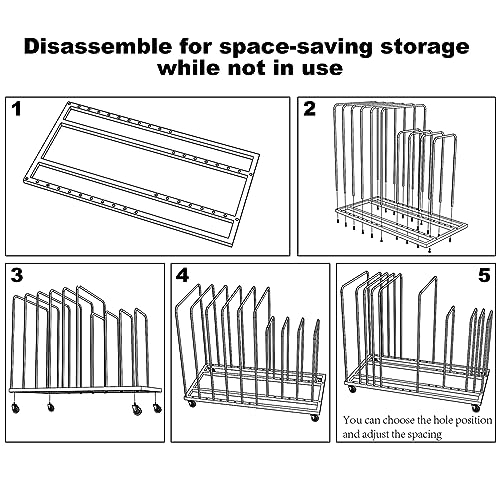 Disassemble for space-saving storage while not in use

1

2

3

4

5

You can choose the hole position and adjust the spacing