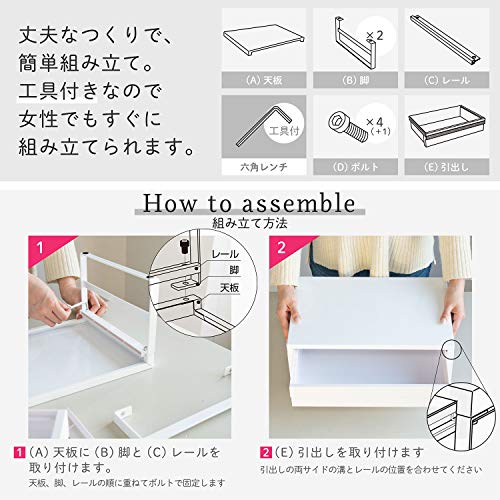 丈夫なつくりで、
簡単組み立て。
工具付きなので
女性でもすぐに
組み立てられます。

(A) 天板

×2

(B) 脚

(C) レール

工具付

六角レンチ

×4
(+1)

(D) ボルト

(E) 引出し

How to assemble
組み立て方法

1

レール
脚
天板

2

1 (A) 天板に (B) 脚と (C) レールを取り付けます。
天板、脚、レールの順に重ねてボルトで固定します

2 (E) 引出しを取り付けます
引出しの両サイドの溝とレールの位置を合わせてください